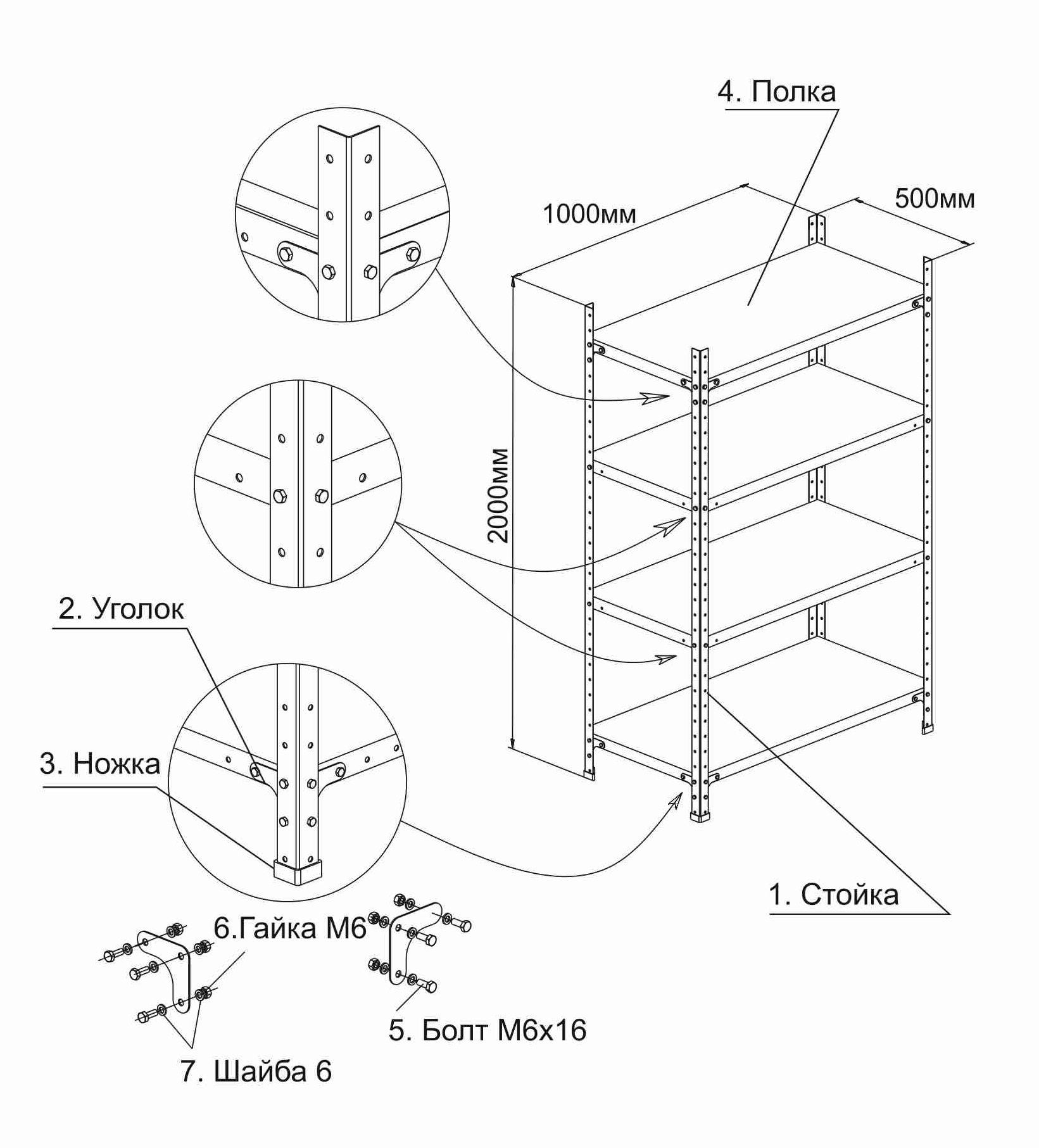 4. Полка

1000мм

500мм

2000мм

2. Уголок

3. Ножка

1. Стойка

6.Гайка М6

5. Болт М6х16

7. Шайба 6